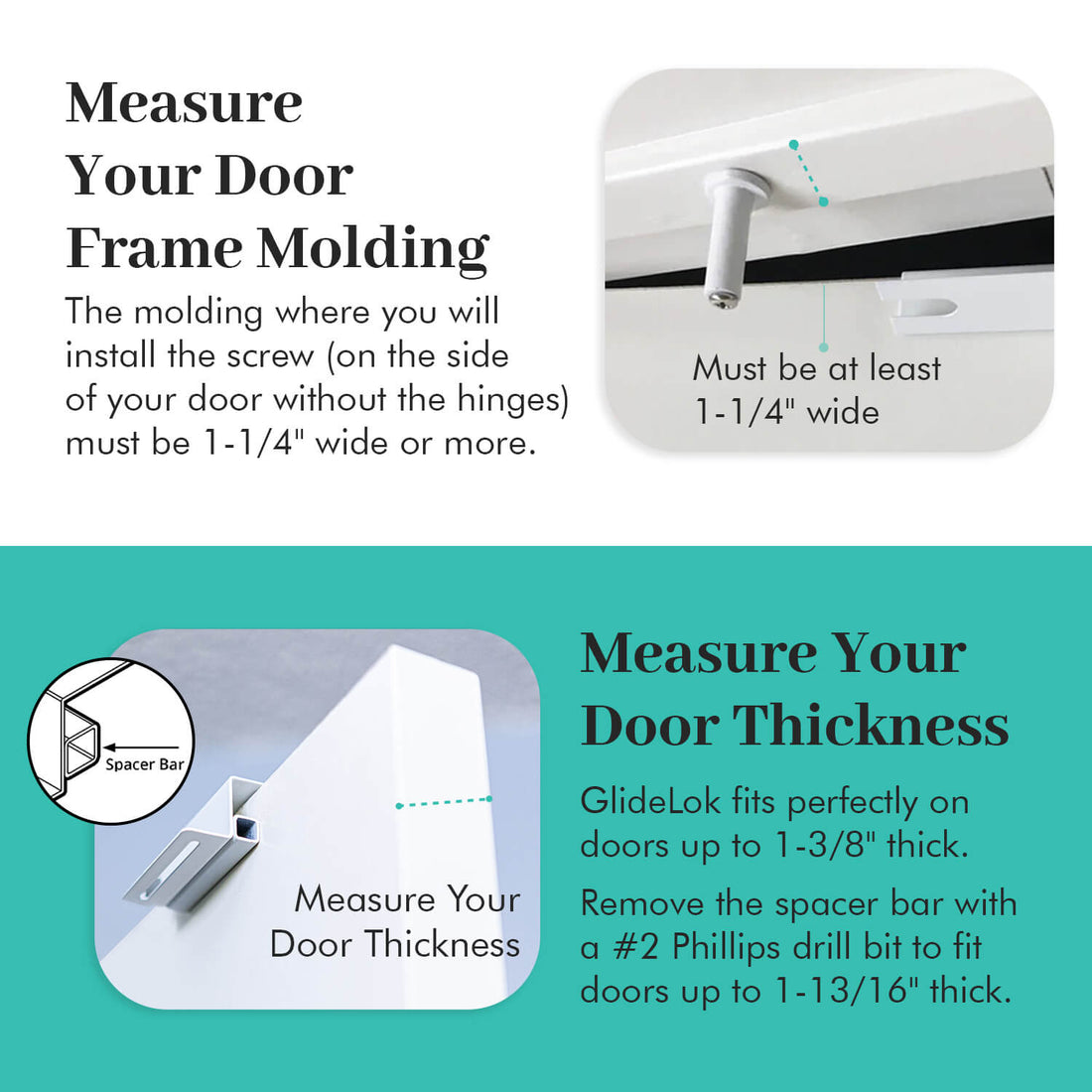 Measure Your Door Frame Molding

The molding where you will install the screw (on the side of your door without the hinges) must be 1-1/4" wide or more.

Must be at least 1-1/4" wide

Spacer Bar

Measure Your Door Thickness

Measure Your Door Thickness

GlideLok fits perfectly on doors up to 1-3/8" thick.

Remove the spacer bar with a #2 Phillips drill bit to fit doors up to 1-13/16" thick.